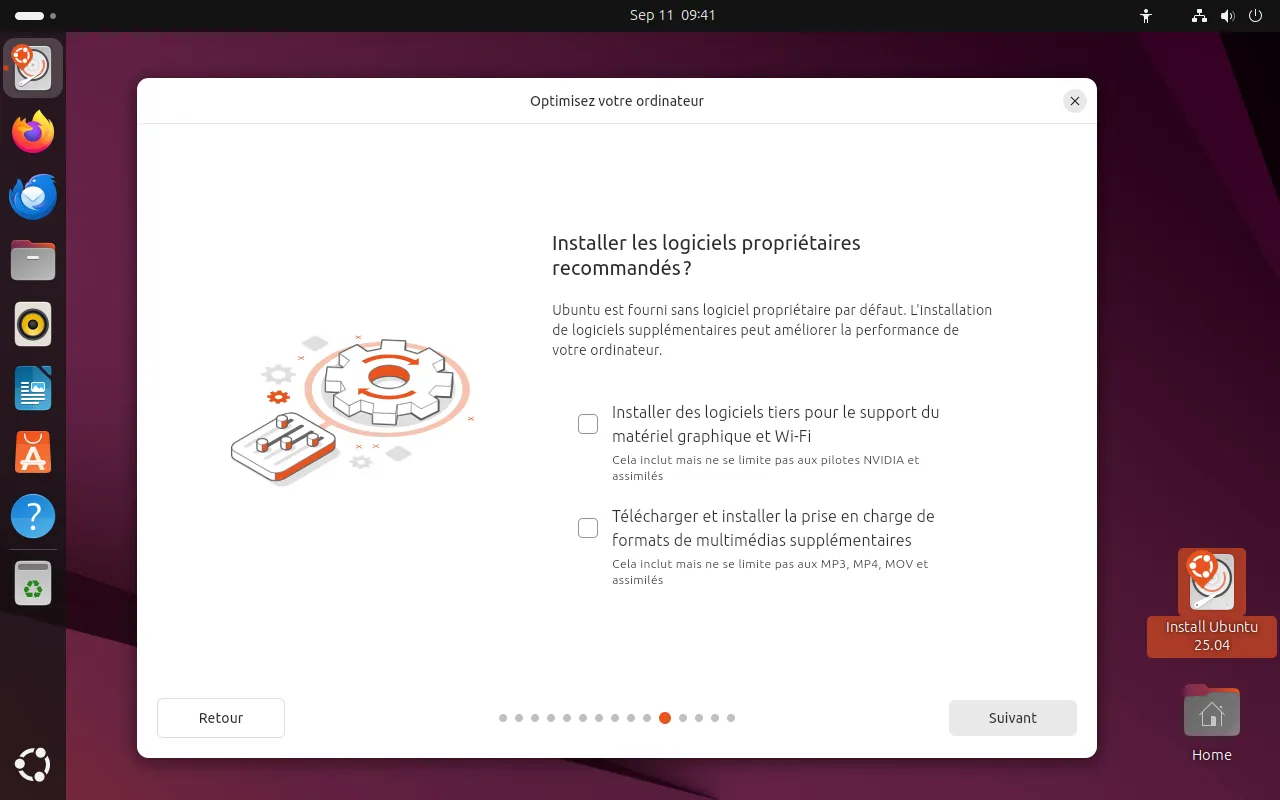 Sep 11 09:41

Optimisez votre ordinateur

Installer les logiciels propriétaires recommandés ?

Ubuntu est fourni sans logiciel propriétaire par défaut. L'installation de logiciels supplémentaires peut améliorer la performance de votre ordinateur.

Installer des logiciels tiers pour le support du matériel graphique et Wi-Fi

Cela inclut mais ne se limite pas aux pilotes NVIDIA et assimilés

Télécharger et installer la prise en charge de formats de multimédias supplémentaires

Cela inclut mais ne se limite pas aux MP3, MP4, MOV et assimilés

Retour

Suivant

Install Ubuntu 25.04

Home